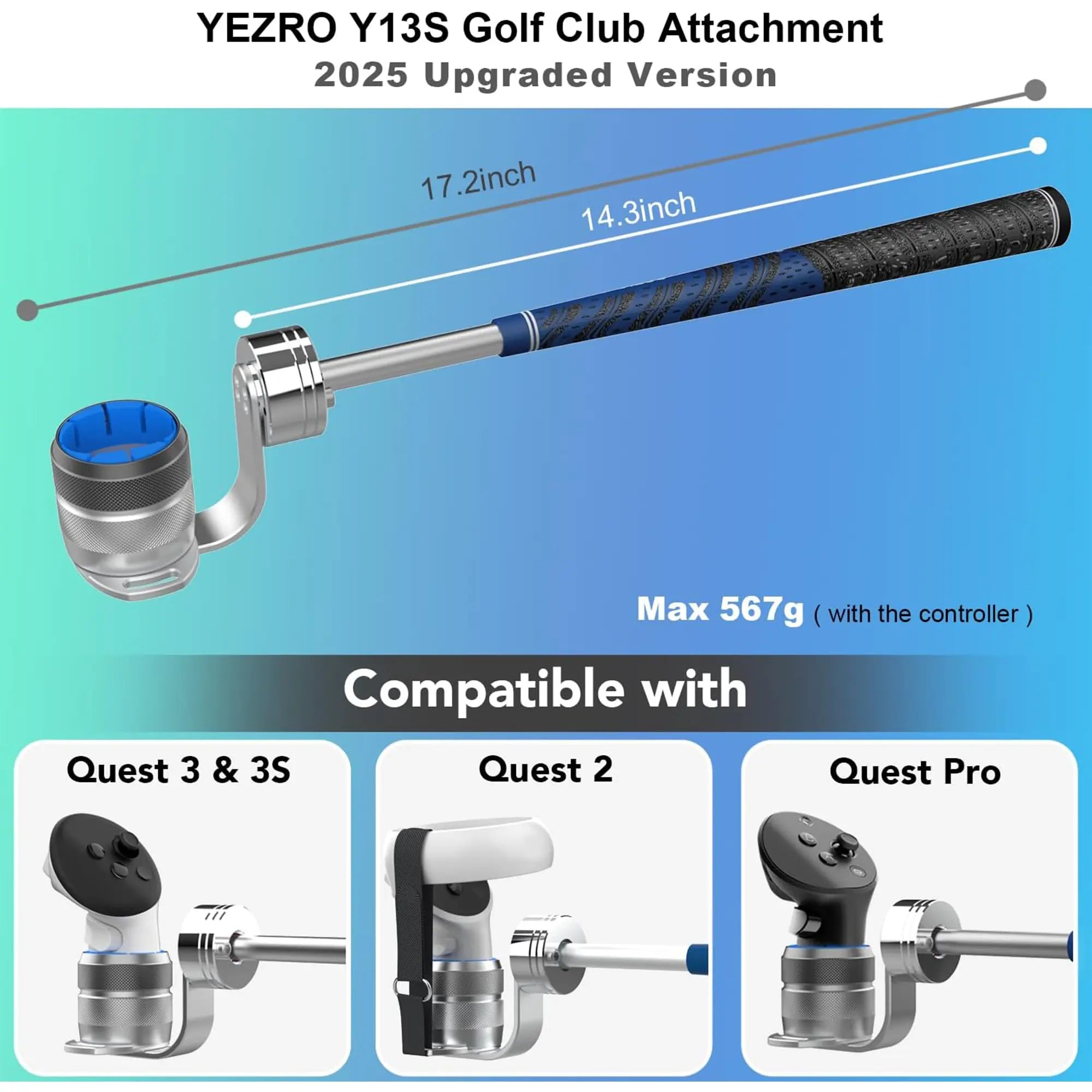 YEZRO Y13S Golf Club Attachment
2025 Upgraded Version

17.2inch
14.3inch

Max 567g ( with the controller )

Compatible with

Quest 3 & 3S

Quest 2

Quest Pro