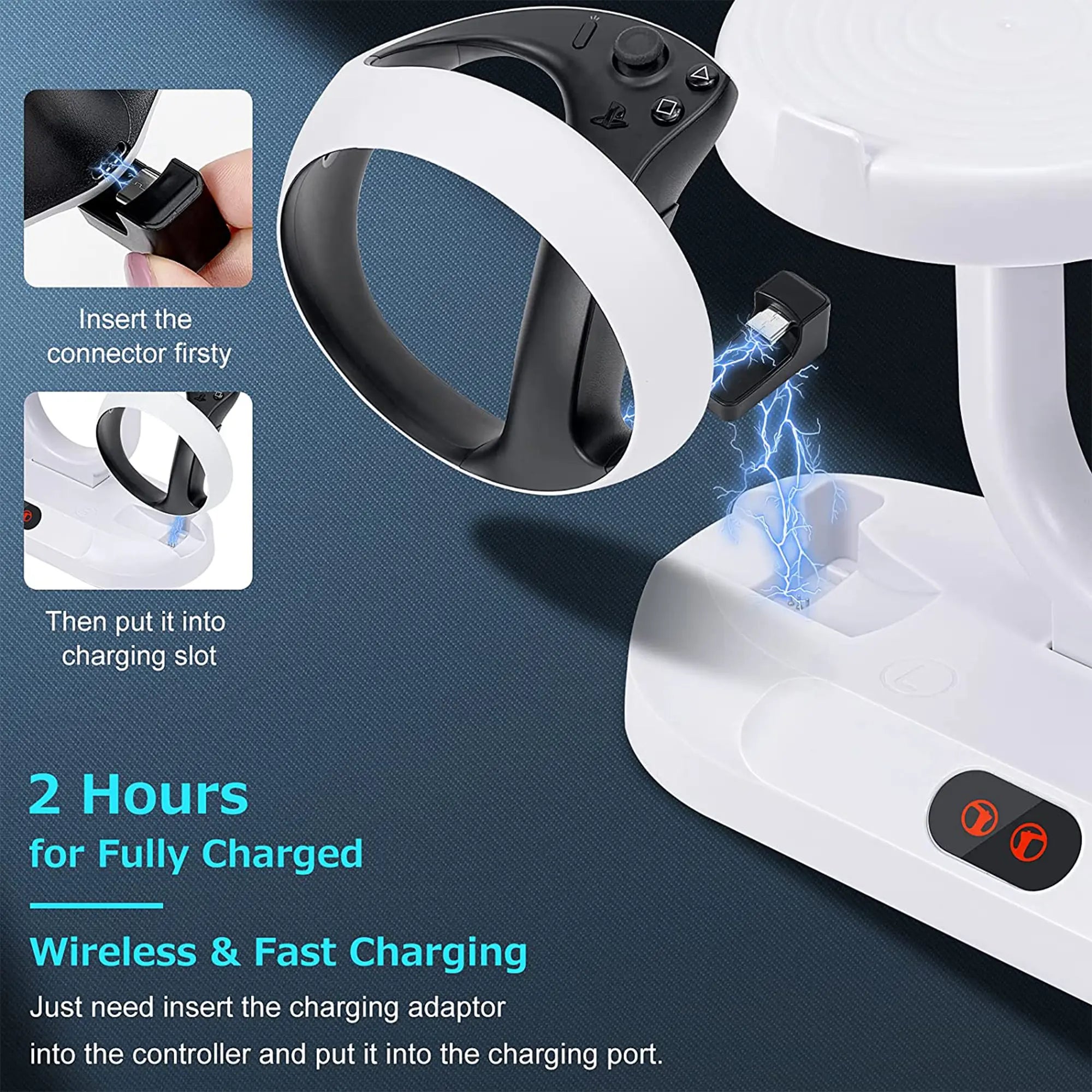 Insert the connector firsty

Then put it into charging slot

2 Hours
for Fully Charged

Wireless & Fast Charging
Just need insert the charging adaptor into the controller and put it into the charging port.