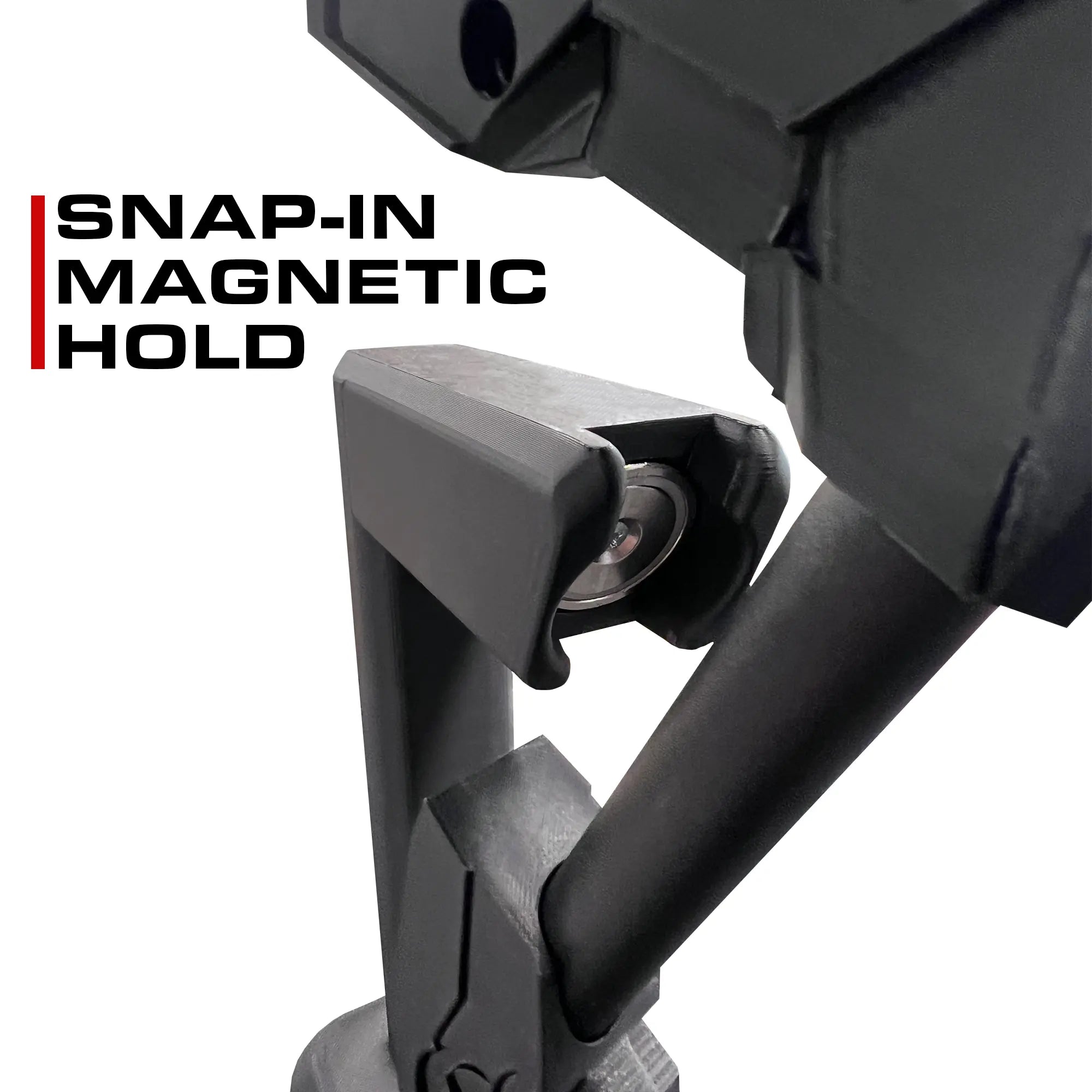 SNAP-IN MAGNETIC HOLD