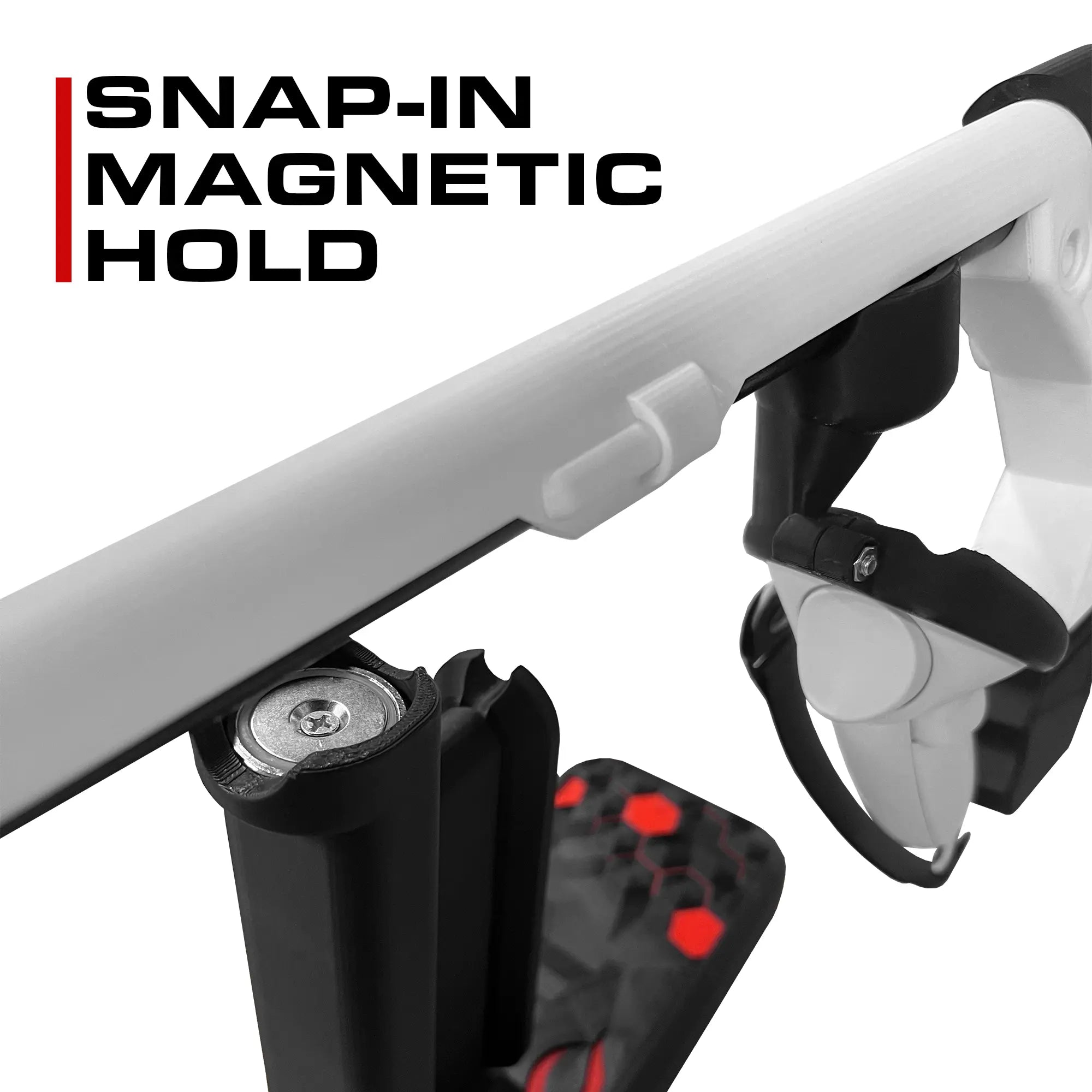 SNAP-IN MAGNETIC HOLD