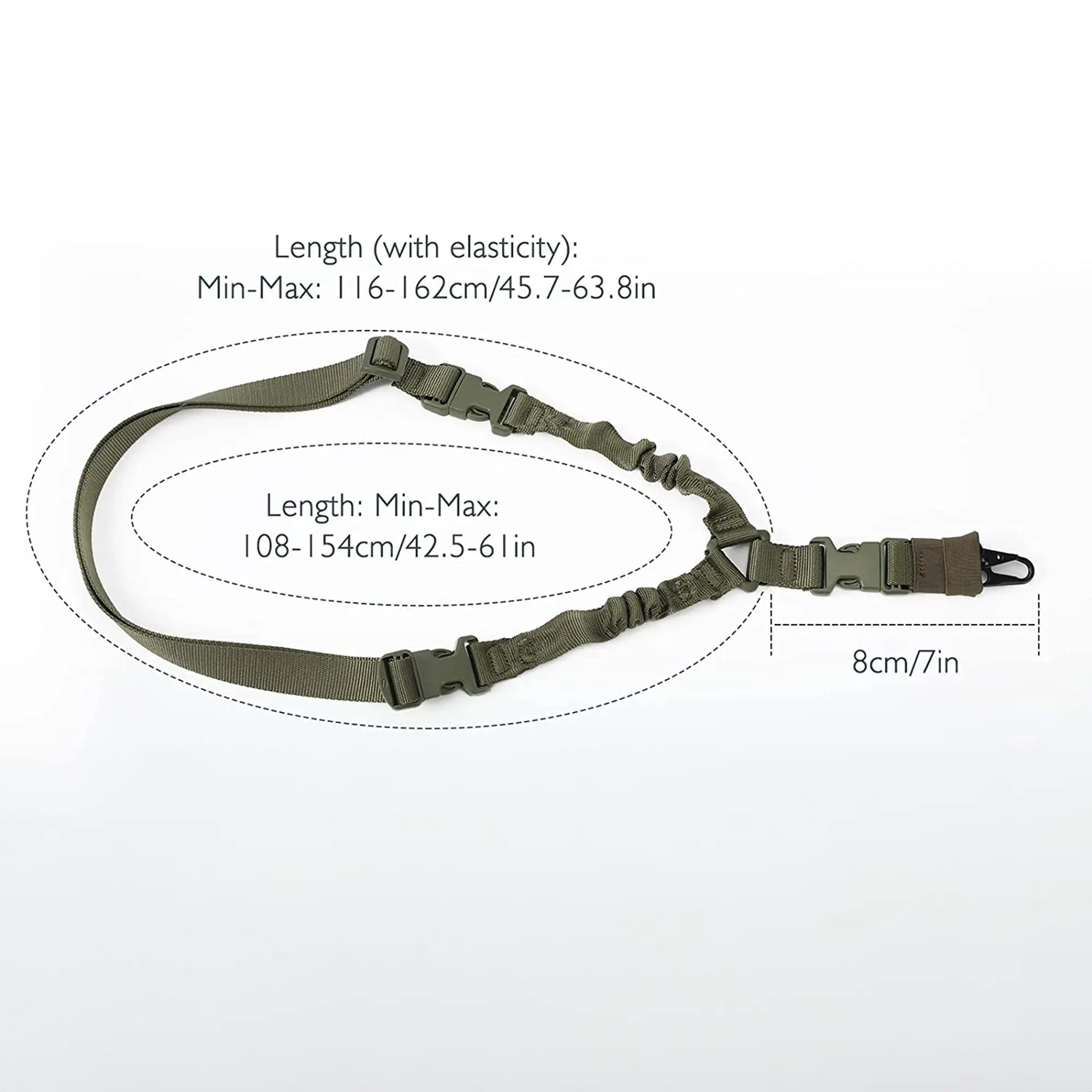 Length (with elasticity):
Min-Max: 116-162cm/45.7-63.8in

Length: Min-Max:
108-154cm/42.5-61in

8cm/7in