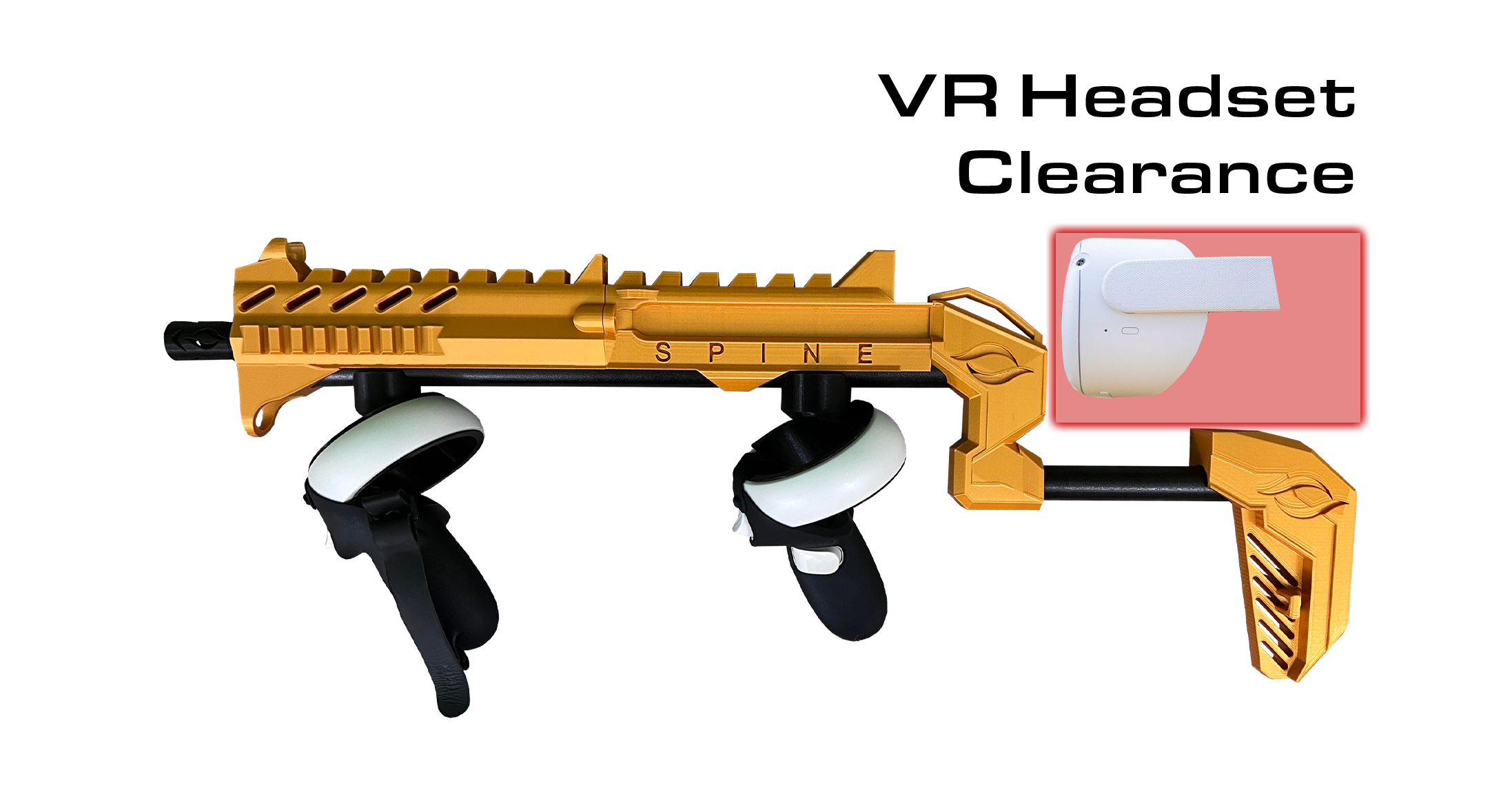 VR Headset
Clearance

SPINE